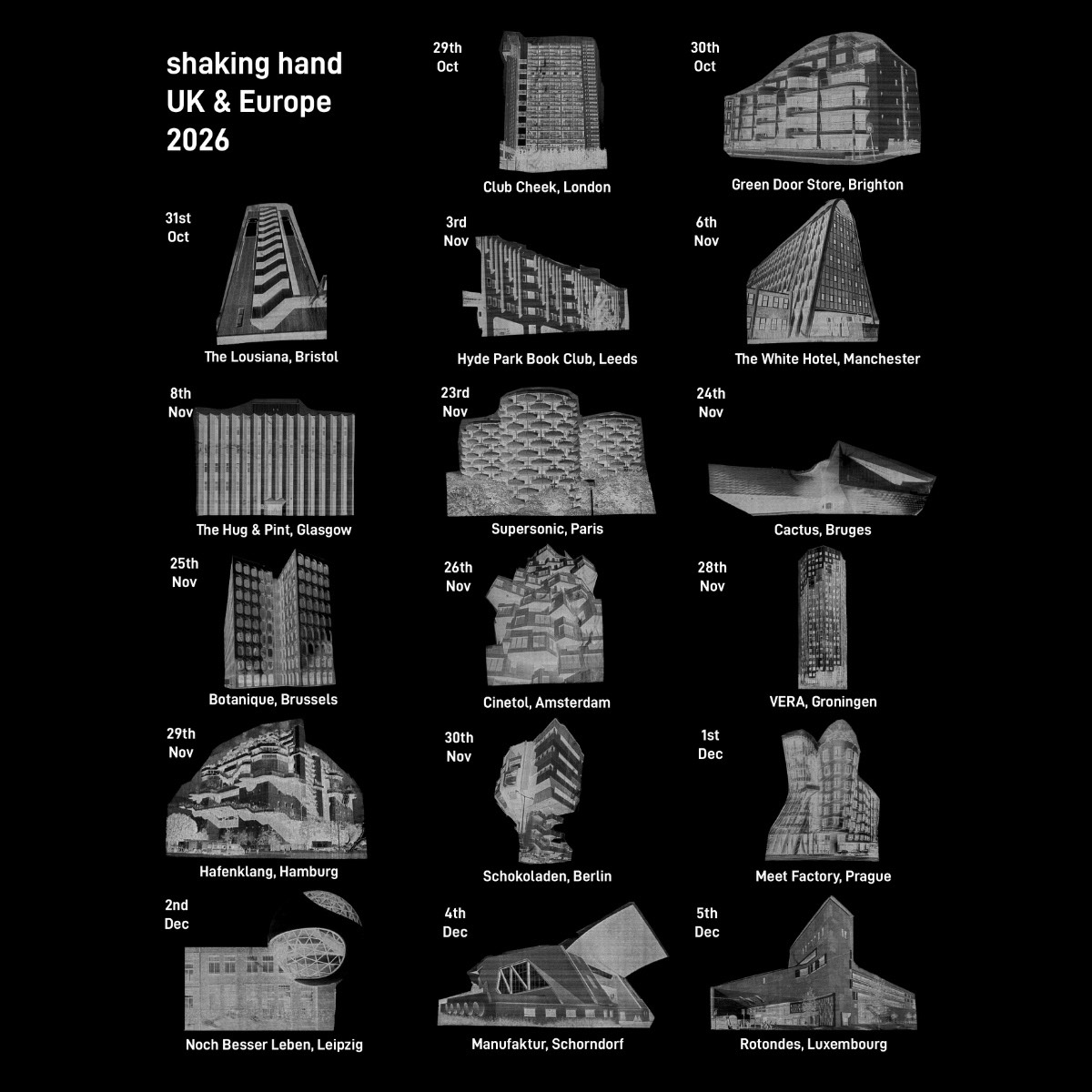 shaking hand
UK & Europe
2026

29th
Oct
Club Cheek, London

30th
Oct
Green Door Store, Brighton

31st
Oct
The Lousiana, Bristol

3rd
Nov
Hyde Park Book Club, Leeds

6th
Nov
The White Hotel, Manchester

8th
Nov
The Hug & Pint, Glasgow

23rd
Nov
Supersonic, Paris

24th
Nov
Cactus, Bruges

25th
Nov
Botanique, Brussels

26th
Nov
Cinetol, Amsterdam

28th
Nov
VERA, Groningen

29th
Nov
Hafenklang, Hamburg

30th
Nov
Schokoladen, Berlin

1st
Dec
Meet Factory, Prague

2nd
Dec
Noch Besser Leben, Leipzig

4th
Dec
Manufaktur, Schorndorf

5th
Dec
Rotondes, Luxembourg